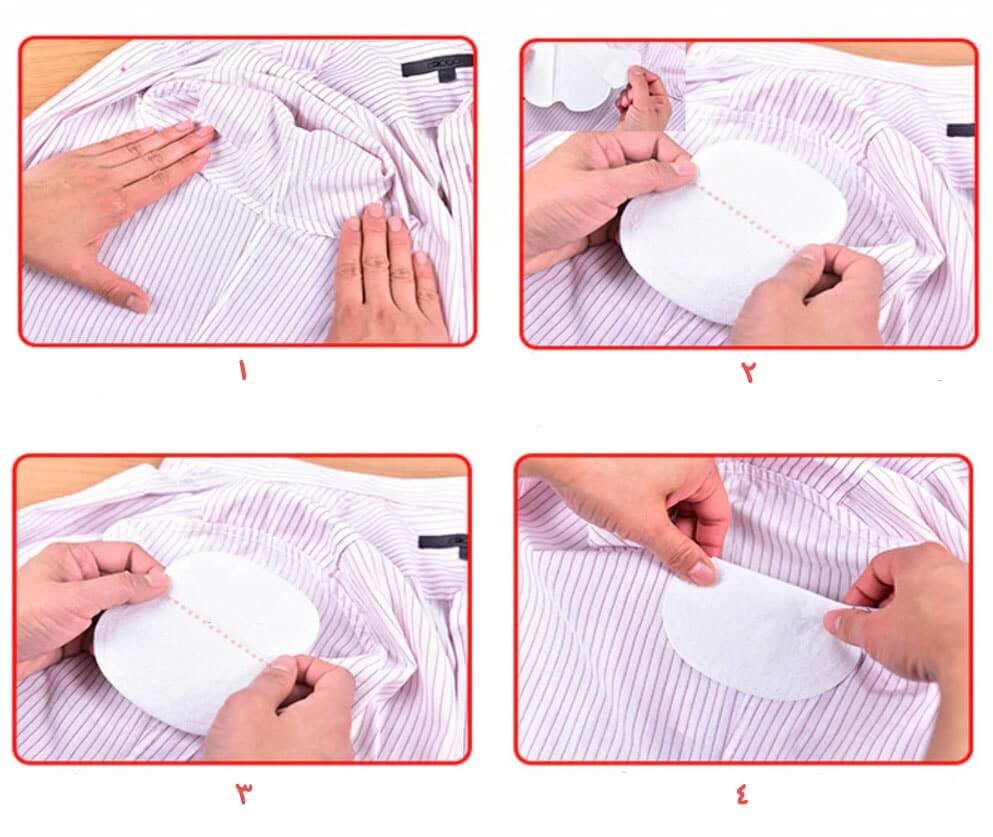 ١

٢

٣

٤